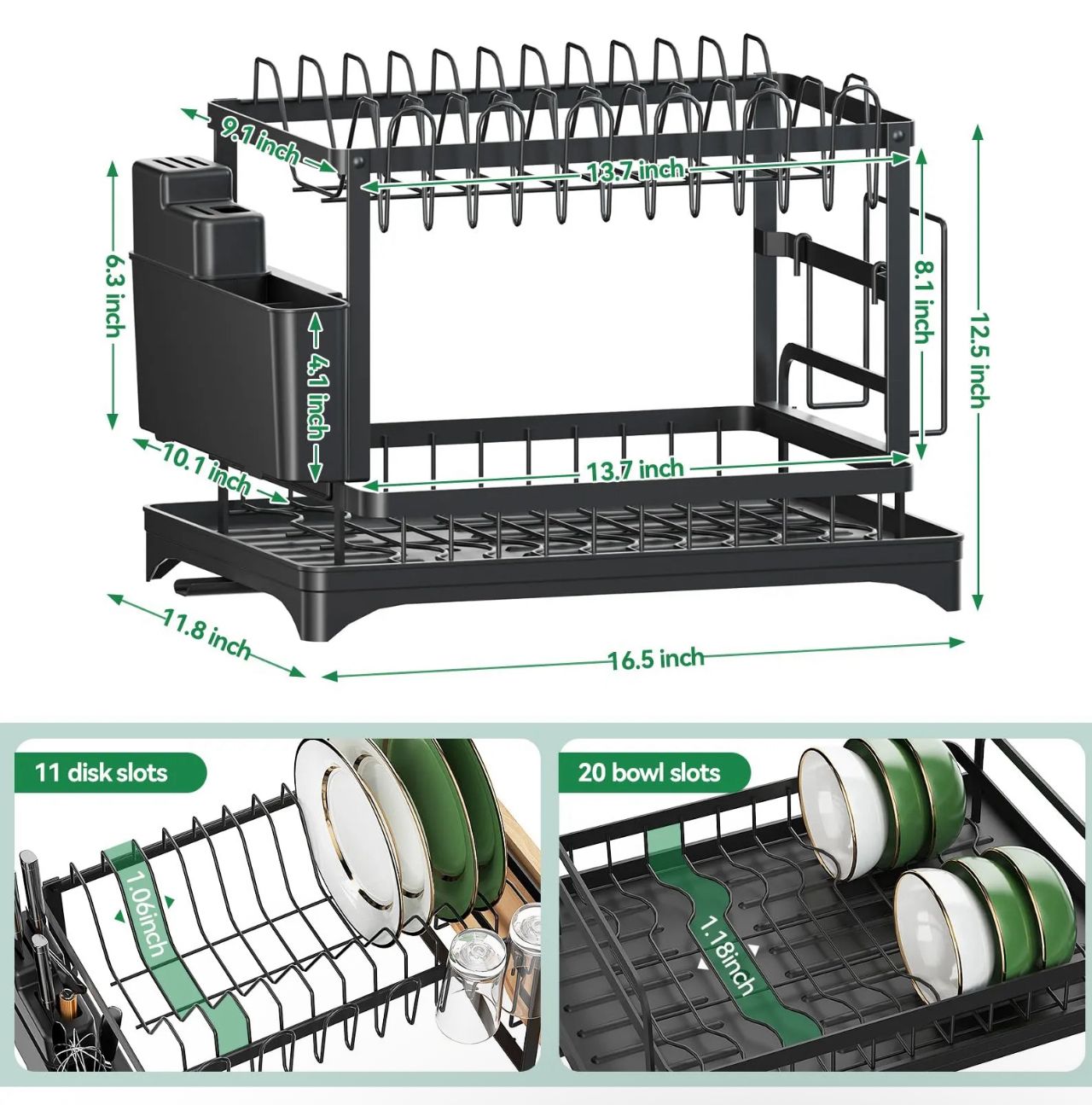 9.1 inch
13.7 inch
6.3 inch
4.1 inch
8.1 inch
12.5 inch
10.1 inch
13.7 inch
11.8 inch
16.5 inch

11 disk slots
1.06inch

20 bowl slots
1.18inch